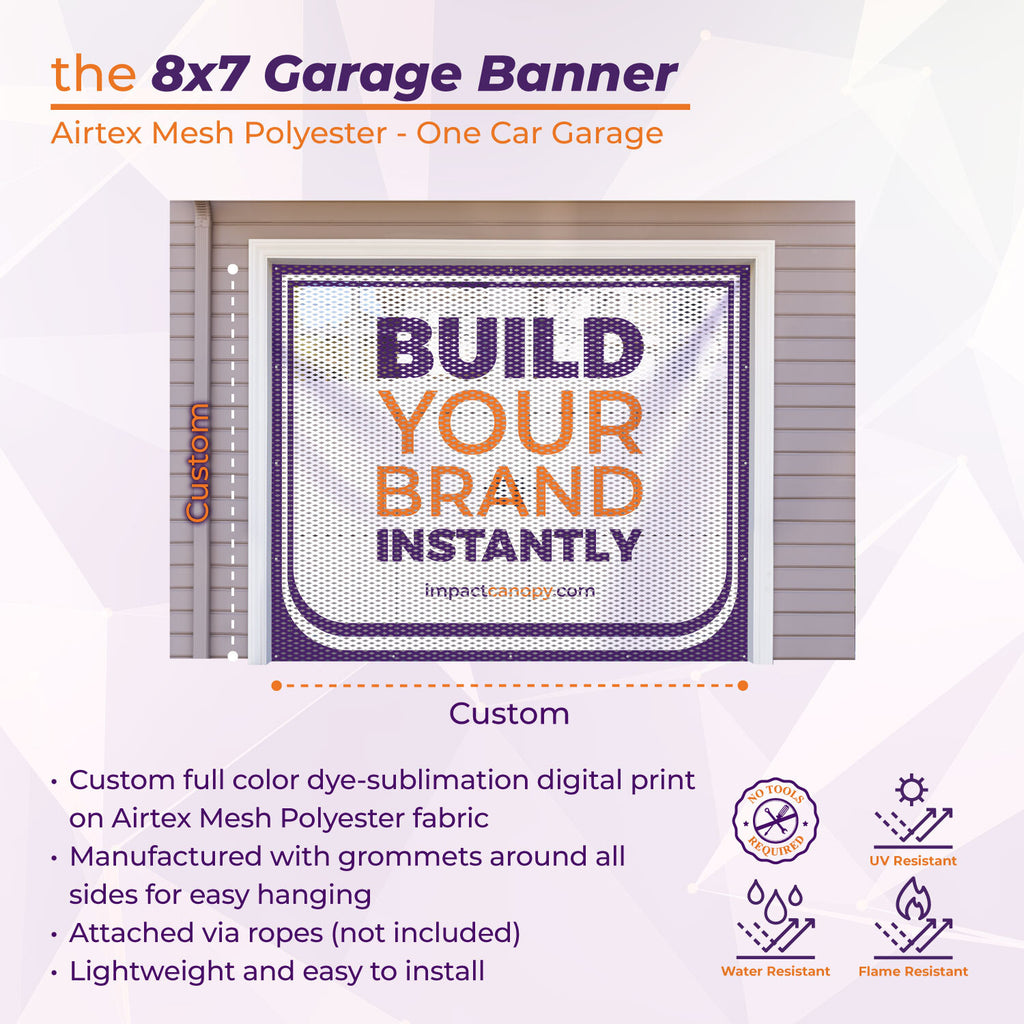 the 8x7 Garage Banner

Airtex Mesh Polyester - One Car Garage

Custom

BUILD YOUR BRAND INSTANTLY

impactcanopy.com

Custom

• Custom full color dye-sublimation digital print on Airtex Mesh Polyester fabric
• Manufactured with grommets around all sides for easy hanging
• Attached via ropes (not included)
• Lightweight and easy to install

NO TOOLS REQUIRED

UV Resistant

Water Resistant

Flame Resistant