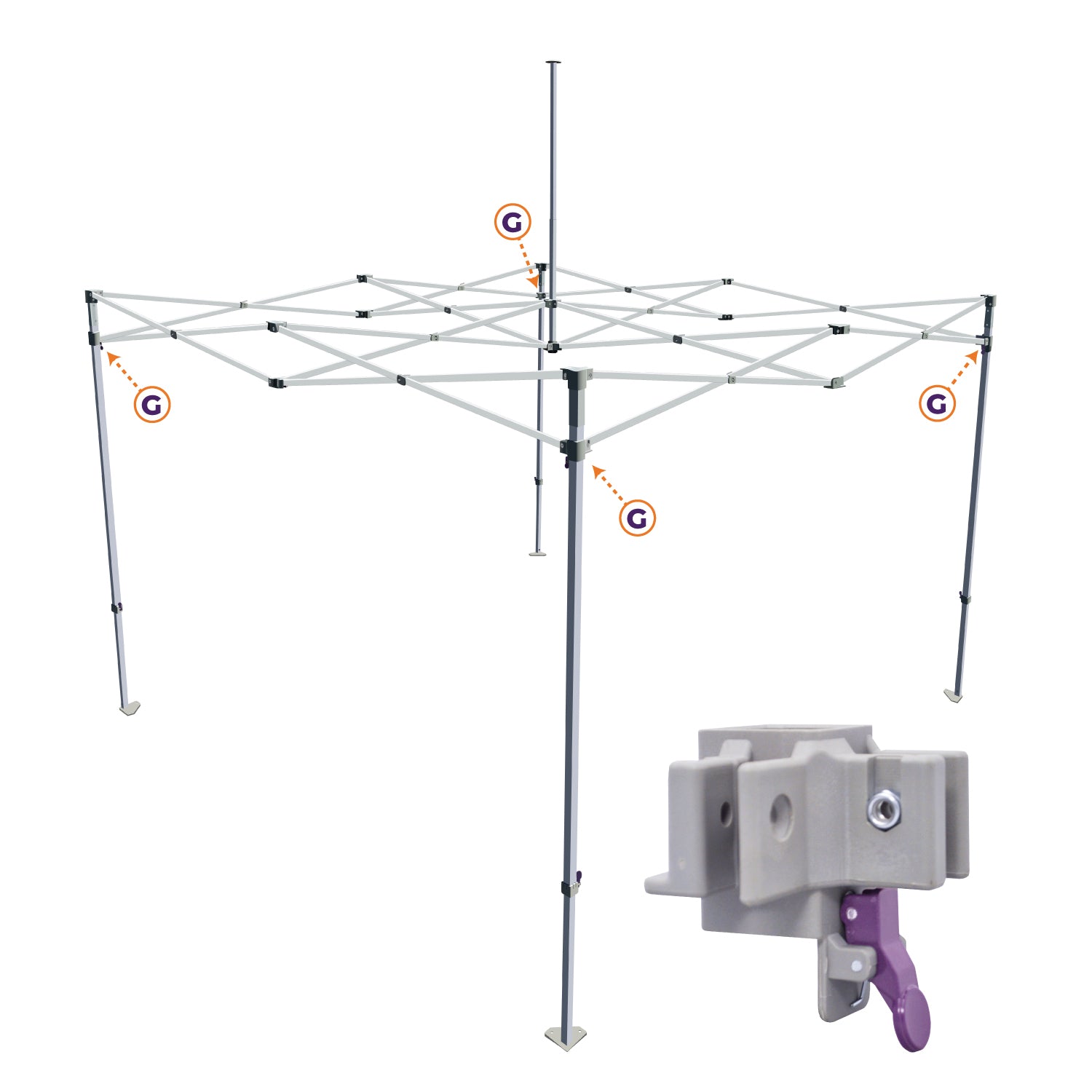 G
G
G
G