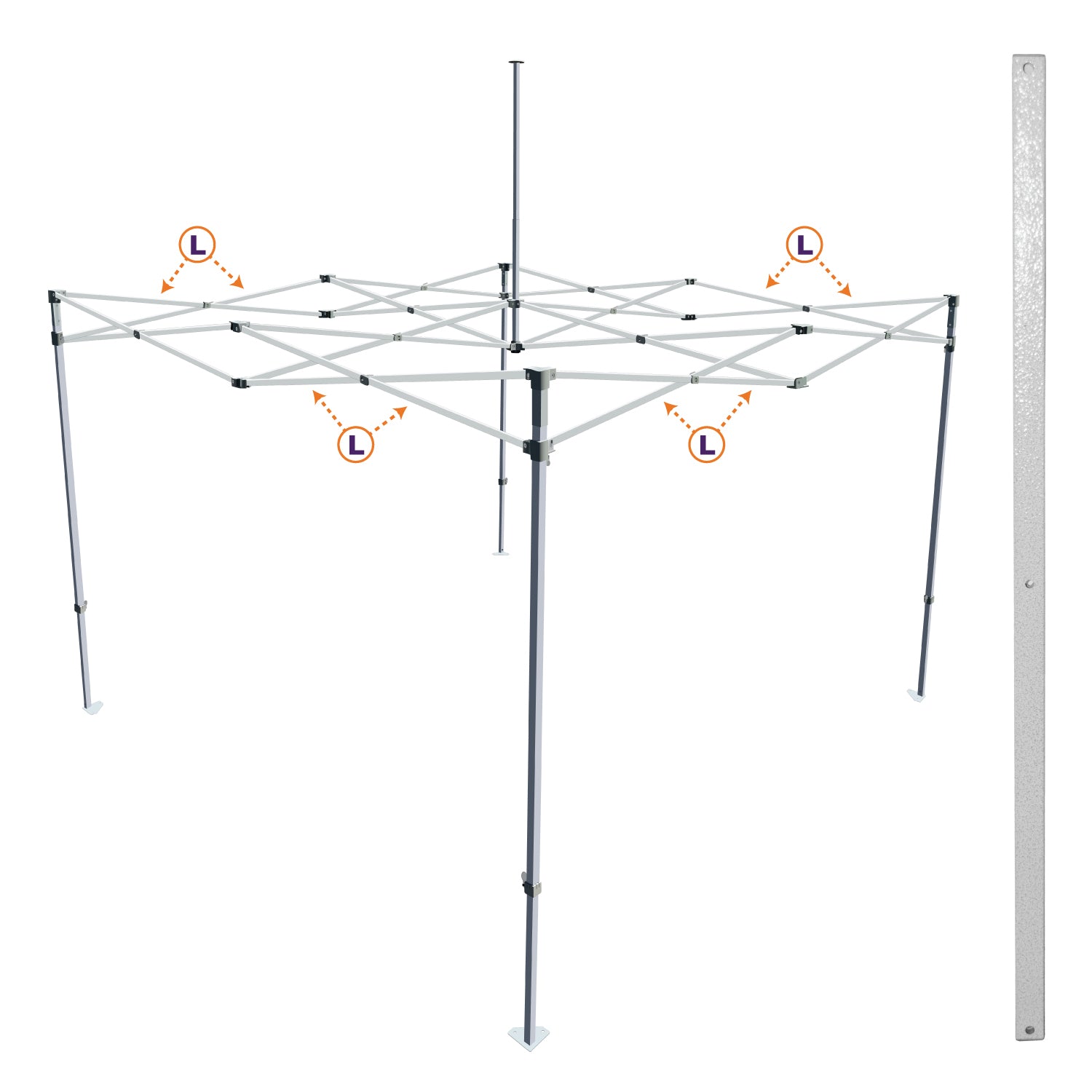 L

L

L

L