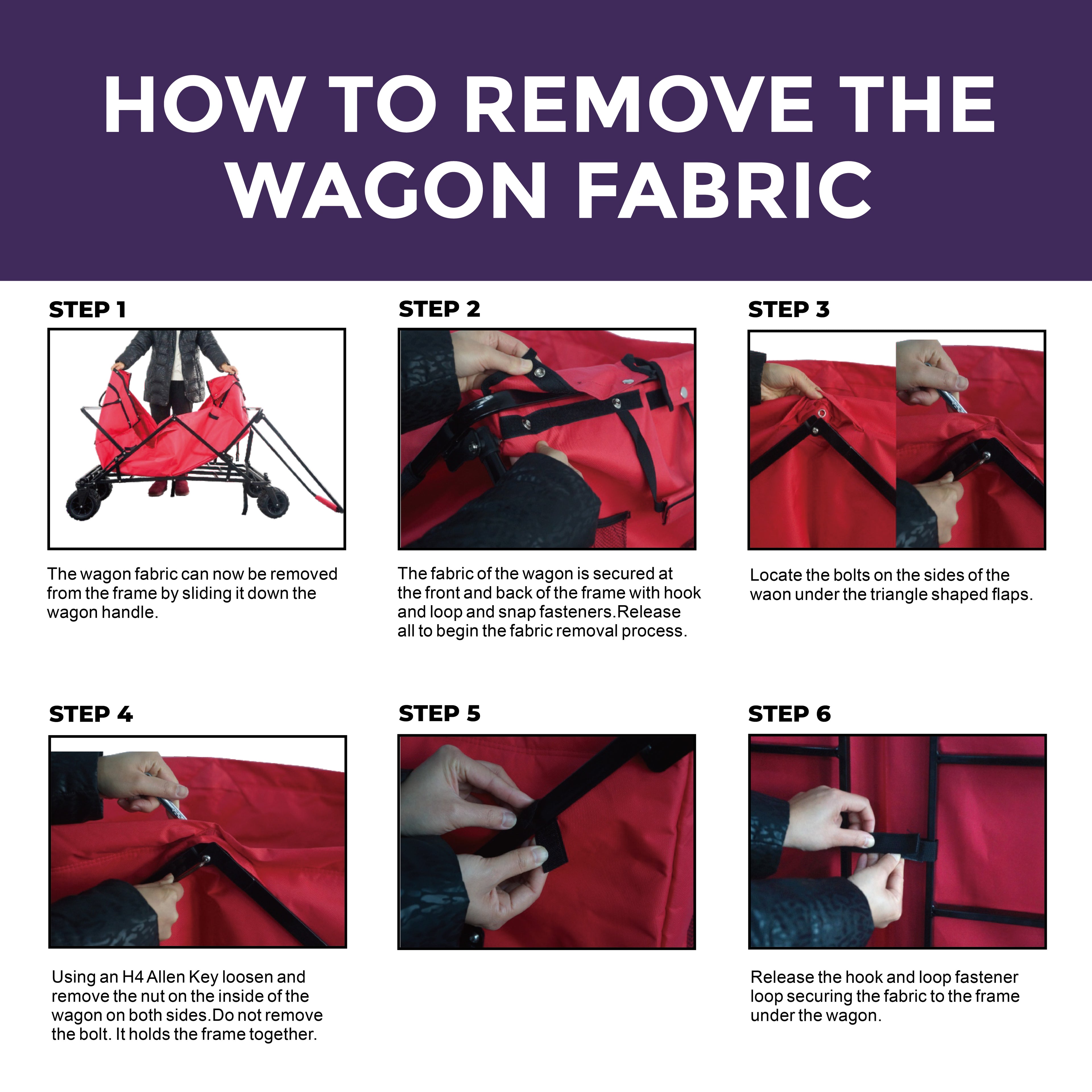 HOW TO REMOVE THE WAGON FABRIC

STEP 1

The wagon fabric can now be removed from the frame by sliding it down the wagon handle.

STEP 2

The fabric of the wagon is secured at the front and back of the frame with hook and loop and snap fasteners.Release all to begin the fabric removal process.

STEP 3

Locate the bolts on the sides of the waon under the triangle shaped flaps.

STEP 4

Using an H4 Allen Key loosen and remove the nut on the inside of the wagon on both sides.Do not remove the bolt. It holds the frame together.

STEP 5

STEP 6

Release the hook and loop fastener loop securing the fabric to the frame under the wagon.