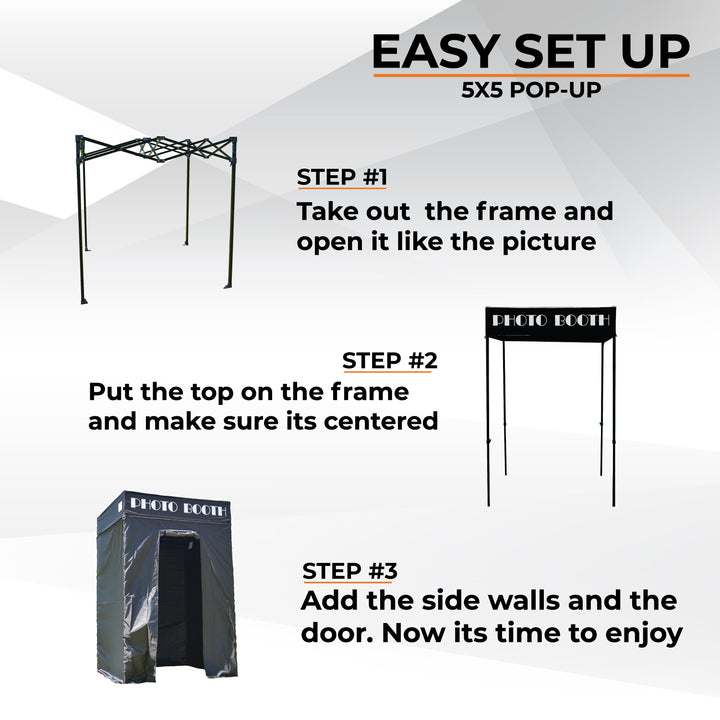 EASY SET UP
5X5 POP-UP

STEP #1
Take out the frame and open it like the picture

PHOTO BOOTH

STEP #2
Put the top on the frame and make sure its centered

PHOTO BOOTH

STEP #3
Add the side walls and the door. Now its time to enjoy