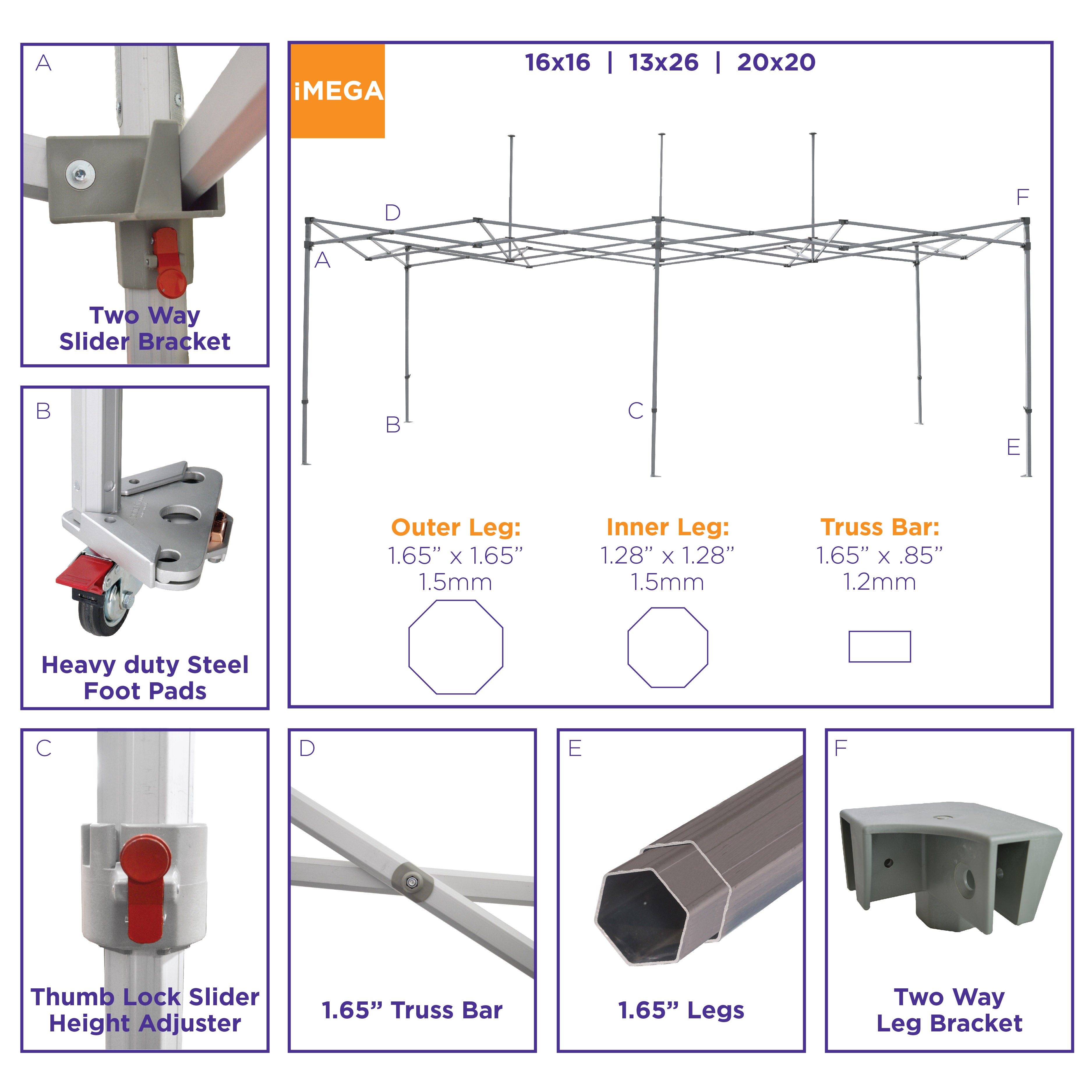 A

Two Way Slider Bracket

iMEGA

16x16 | 13x26 | 20x20

D

F

A

B

C

E

Outer Leg:
1.65" x 1.65"
1.5mm

Inner Leg:
1.28" x 1.28"
1.5mm

Truss Bar:
1.65" x .85"
1.2mm

B

Heavy duty Steel Foot Pads

C

Thumb Lock Slider Height Adjuster

D

1.65" Truss Bar

E

1.65" Legs

F

Two Way Leg Bracket