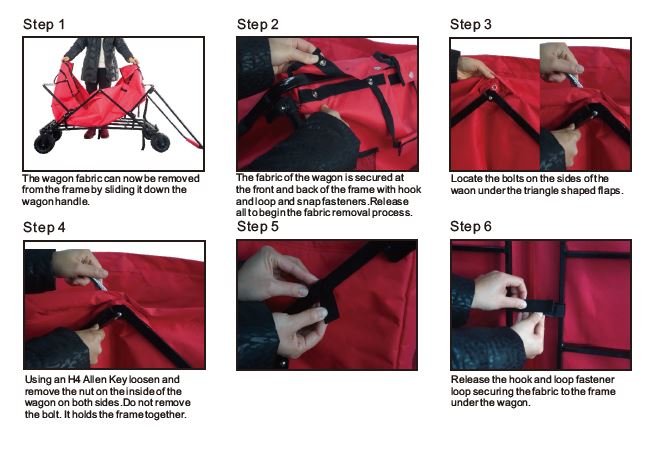 Step 1

The wagon fabric can now be removed from the frame by sliding it down the wagon handle.

Step 2

The fabric of the wagon is secured at the front and back of the frame with hook and loop and snap fasteners.Release all to begin the fabric removal process.

Step 3

Locate the bolts on the sides of the waon under the triangle shaped flaps.

Step 4

Using an H4 Allen Key loosen and remove the nut on the inside of the wagon on both sides.Do not remove the bolt. It holds the frame together.

Step 5

Step 6

Release the hook and loop fastener loop securing the fabric to the frame under the wagon.