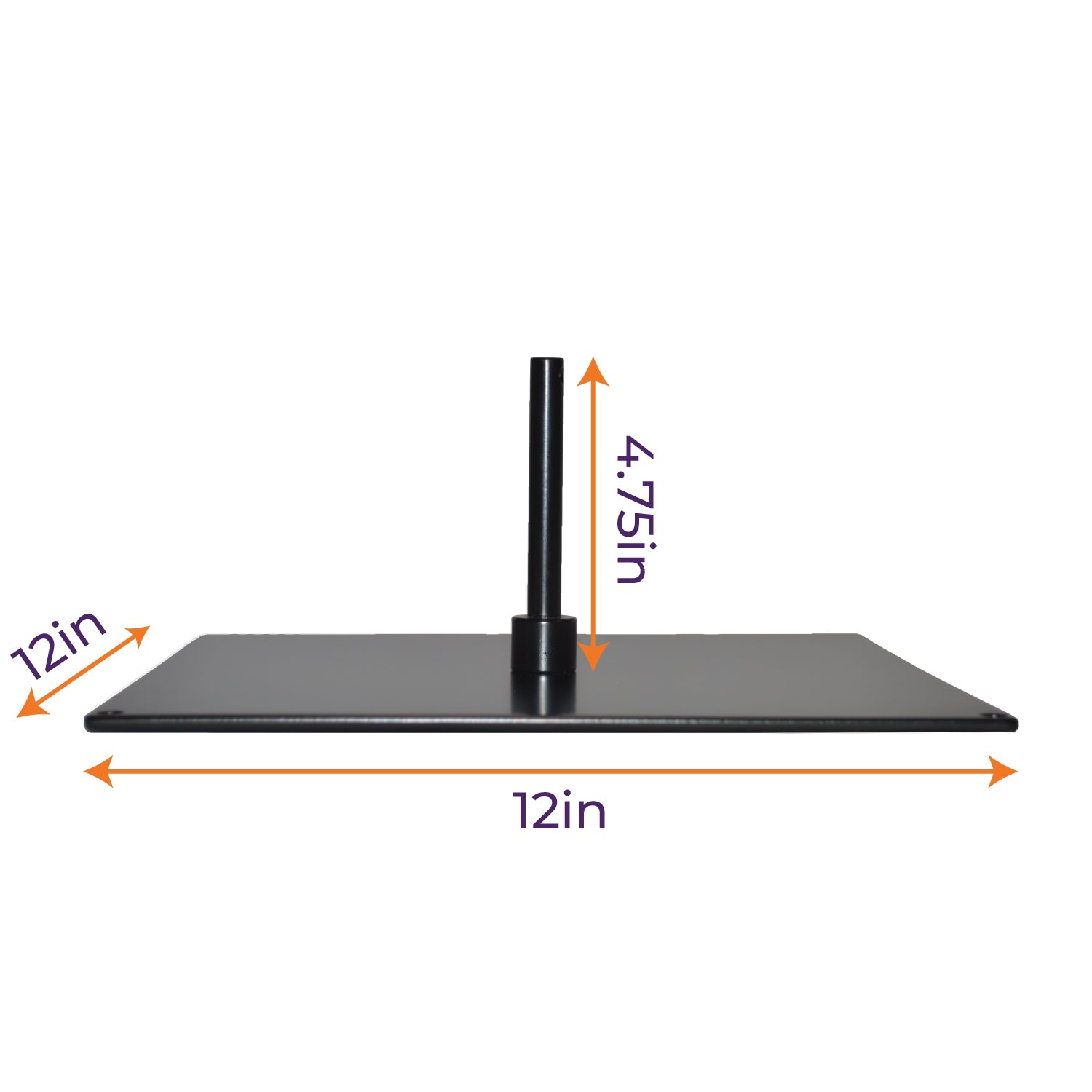 4.75in

12in

12in