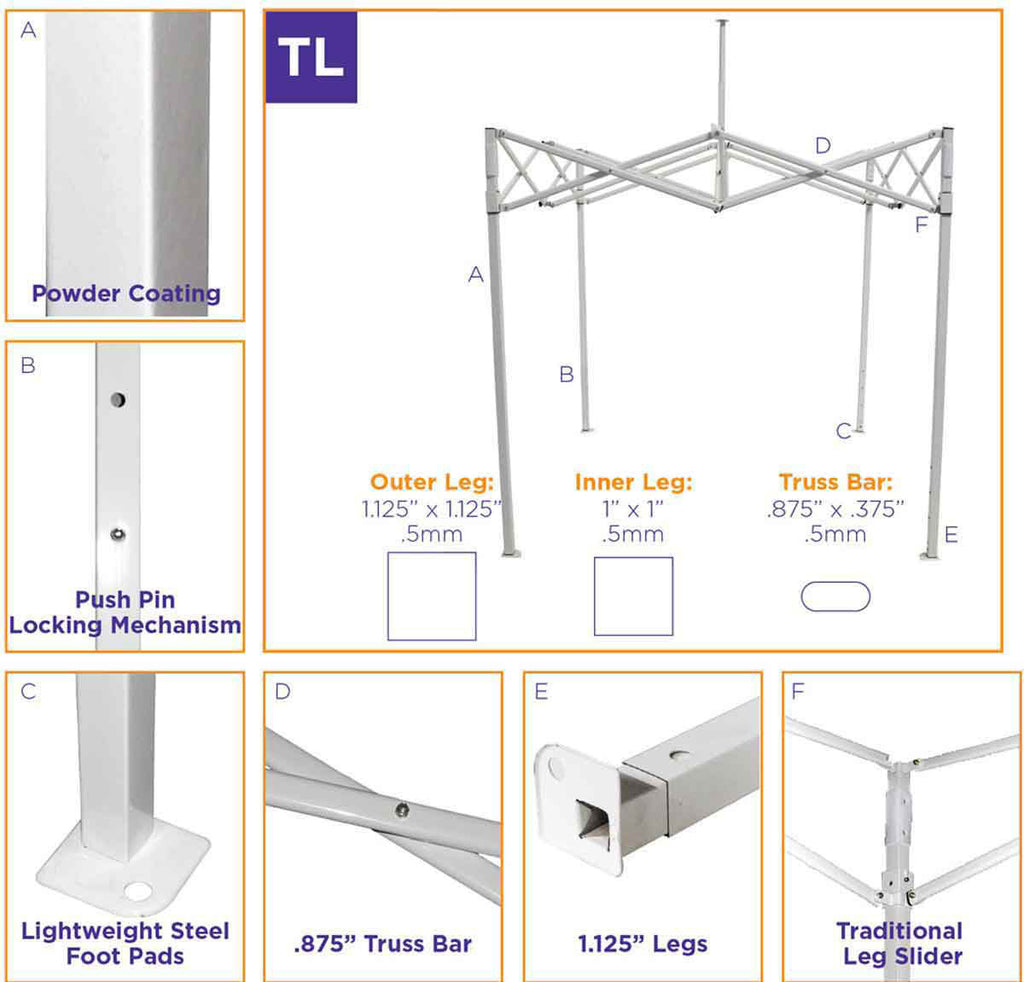 A

Powder Coating

B

Push Pin Locking Mechanism

TL

D

F

A

B

C

E

Outer Leg:
1.125" x 1.125"
.5mm

Inner Leg:
1" x 1"
.5mm

Truss Bar:
.875" x .375"
.5mm

C

Lightweight Steel Foot Pads

D

.875" Truss Bar

E

1.125" Legs

F

Traditional Leg Slider